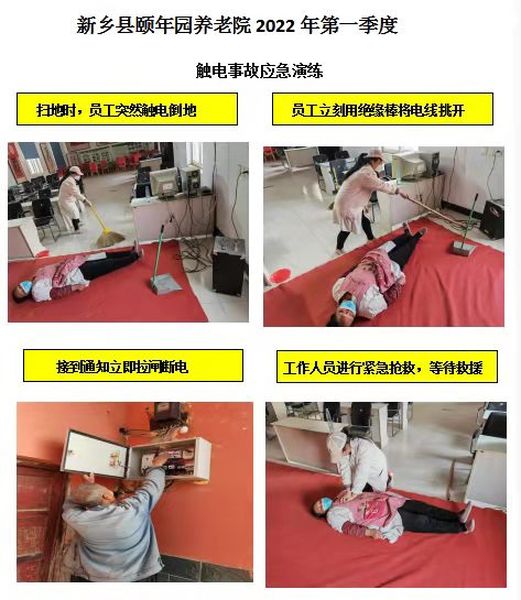 新乡县颐年园养老院 2022 年第一季度

触电事故应急演练

扫地时，员工突然触电倒地

员工立刻用绝缘棒将电线挑开

接到通知立即拉闸断电

工作人员进行紧急抢救，等待救援